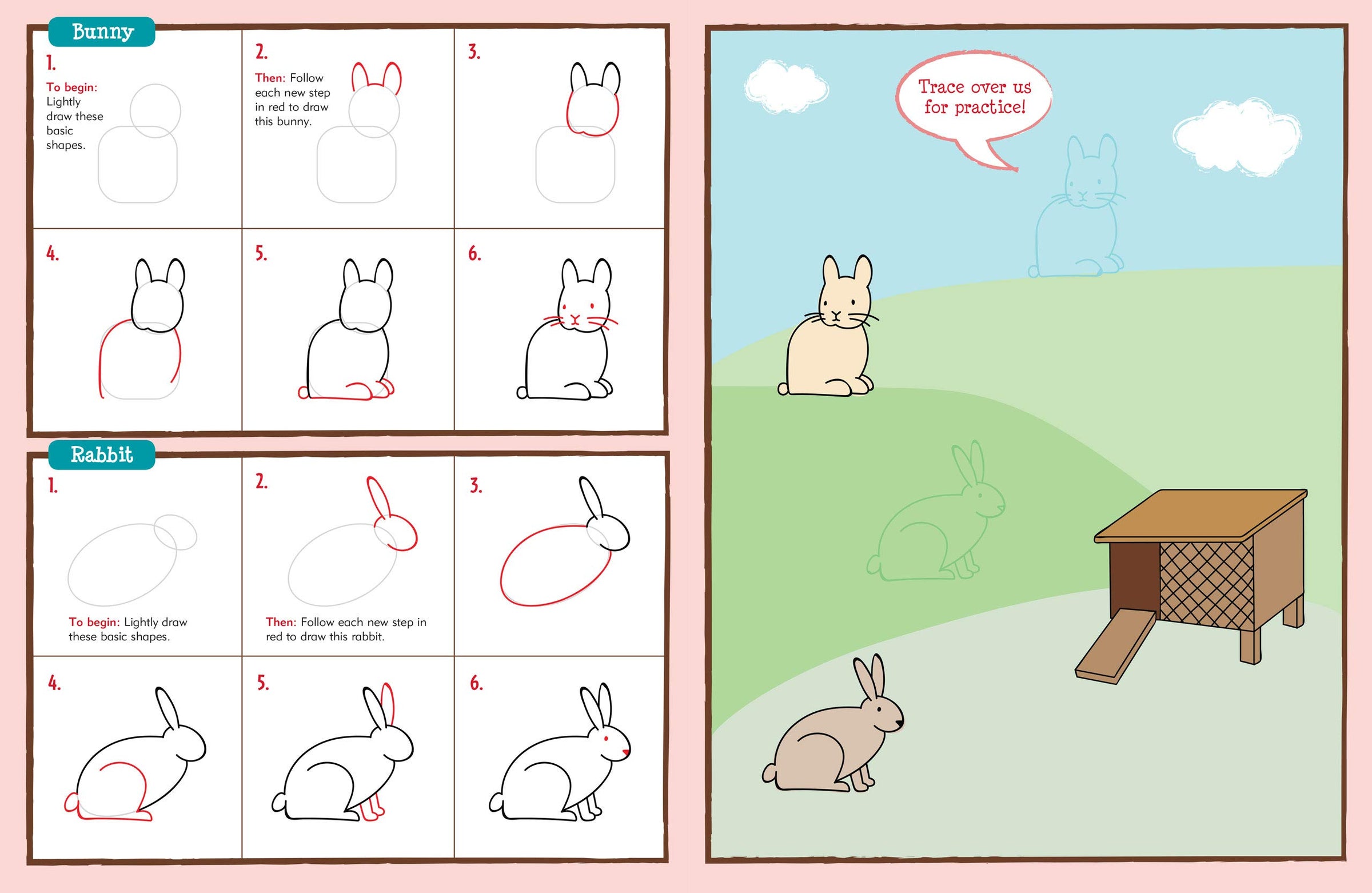 Bunny

1.

To begin: Lightly draw these basic shapes.

2.

Then: Follow each new step in red to draw this bunny.

3.

4.

5.

6.

Rabbit

1.

To begin: Lightly draw these basic shapes.

2.

Then: Follow each new step in red to draw this rabbit.

3.

4.

5.

6.

Trace over us for practice!